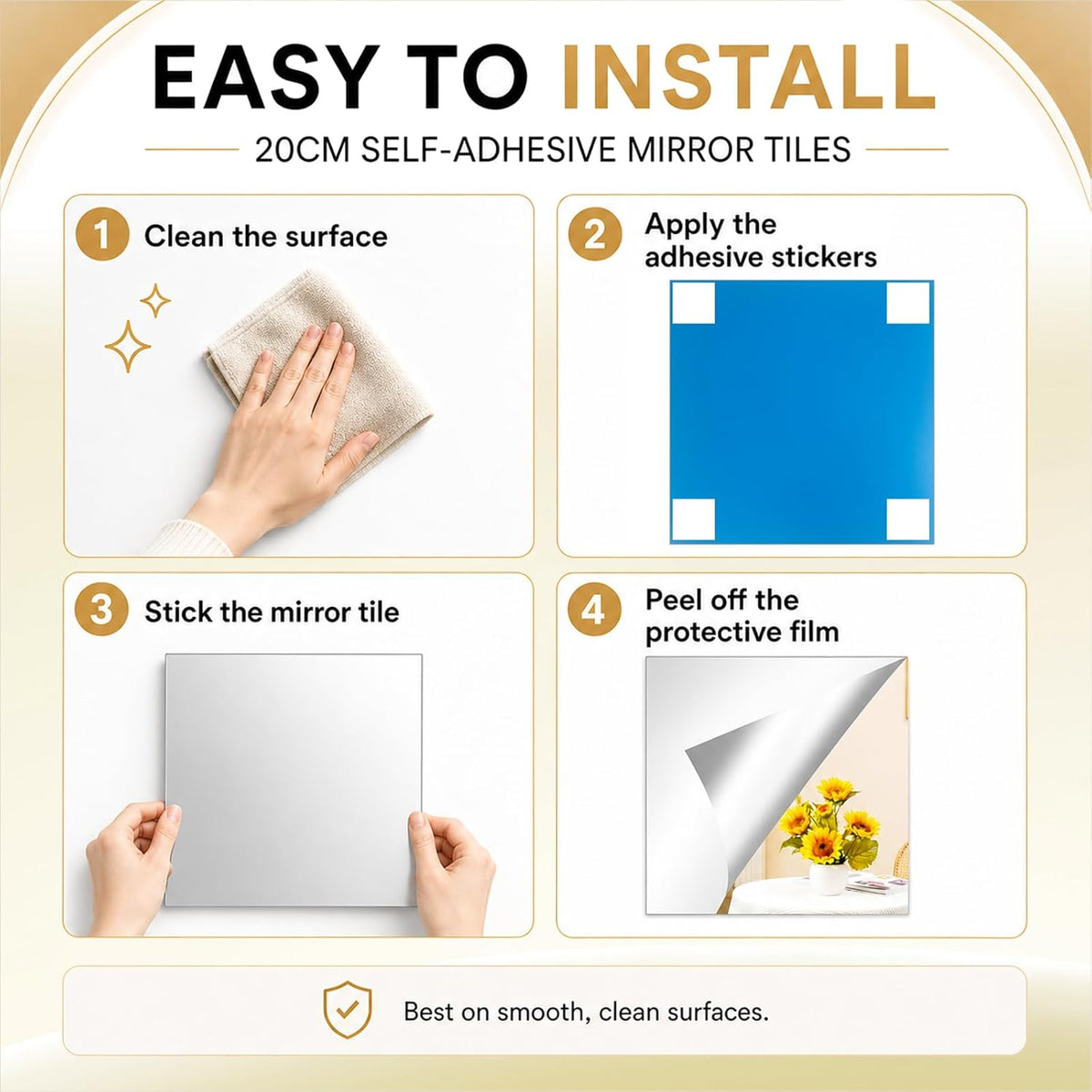 EASY TO INSTALL

20CM SELF-ADHESIVE MIRROR TILES

1 Clean the surface

2 Apply the adhesive stickers

3 Stick the mirror tile

4 Peel off the protective film

Best on smooth, clean surfaces.