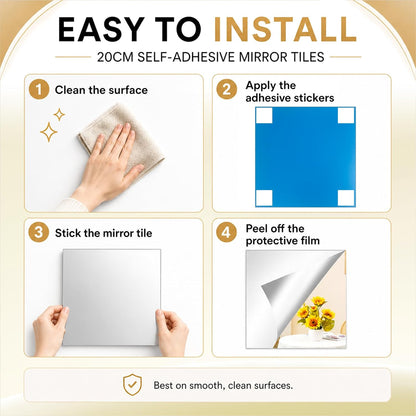 EASY TO INSTALL

20CM SELF-ADHESIVE MIRROR TILES

1 Clean the surface

2 Apply the adhesive stickers

3 Stick the mirror tile

4 Peel off the protective film

Best on smooth, clean surfaces.